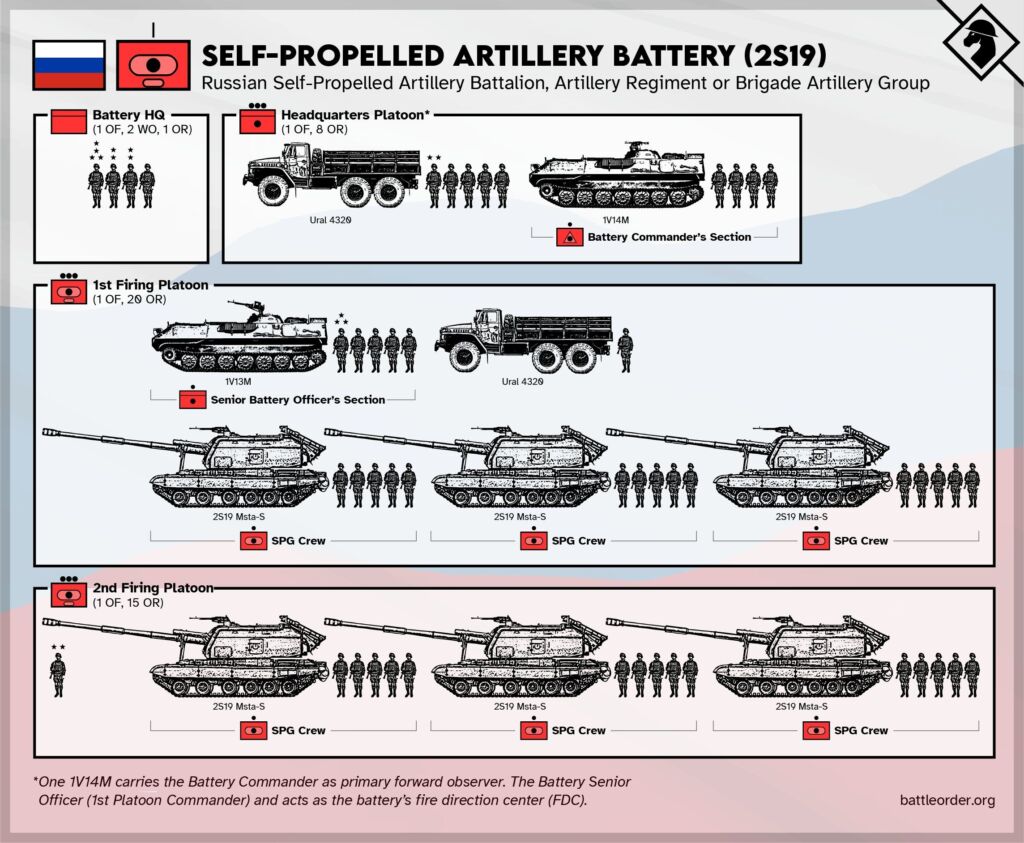 SELF-PROPELLED ARTILLERY BATTERY (2S19)
Russian Self-Propelled Artillery Battalion, Artillery Regiment or Brigade Artillery Group

Battery HQ
(1 OF, 2 WO, 1 OR)

Headquarters Platoon*
(1 OF, 8 OR)

Ural 4320

1V14M

Battery Commander's Section

1st Firing Platoon
(1 OF, 20 OR)

1V13M

Senior Battery Officer's Section

Ural 4320

2S19 Msta-S

SPG Crew

2S19 Msta-S

SPG Crew

2S19 Msta-S

SPG Crew

2nd Firing Platoon
(1 OF, 15 OR)

2S19 Msta-S

SPG Crew

2S19 Msta-S

SPG Crew

2S19 Msta-S

SPG Crew

*One 1V14M carries the Battery Commander as primary forward observer. The Battery Senior Officer (1st Platoon Commander) and acts as the battery's fire direction center (FDC).

battleorder.org